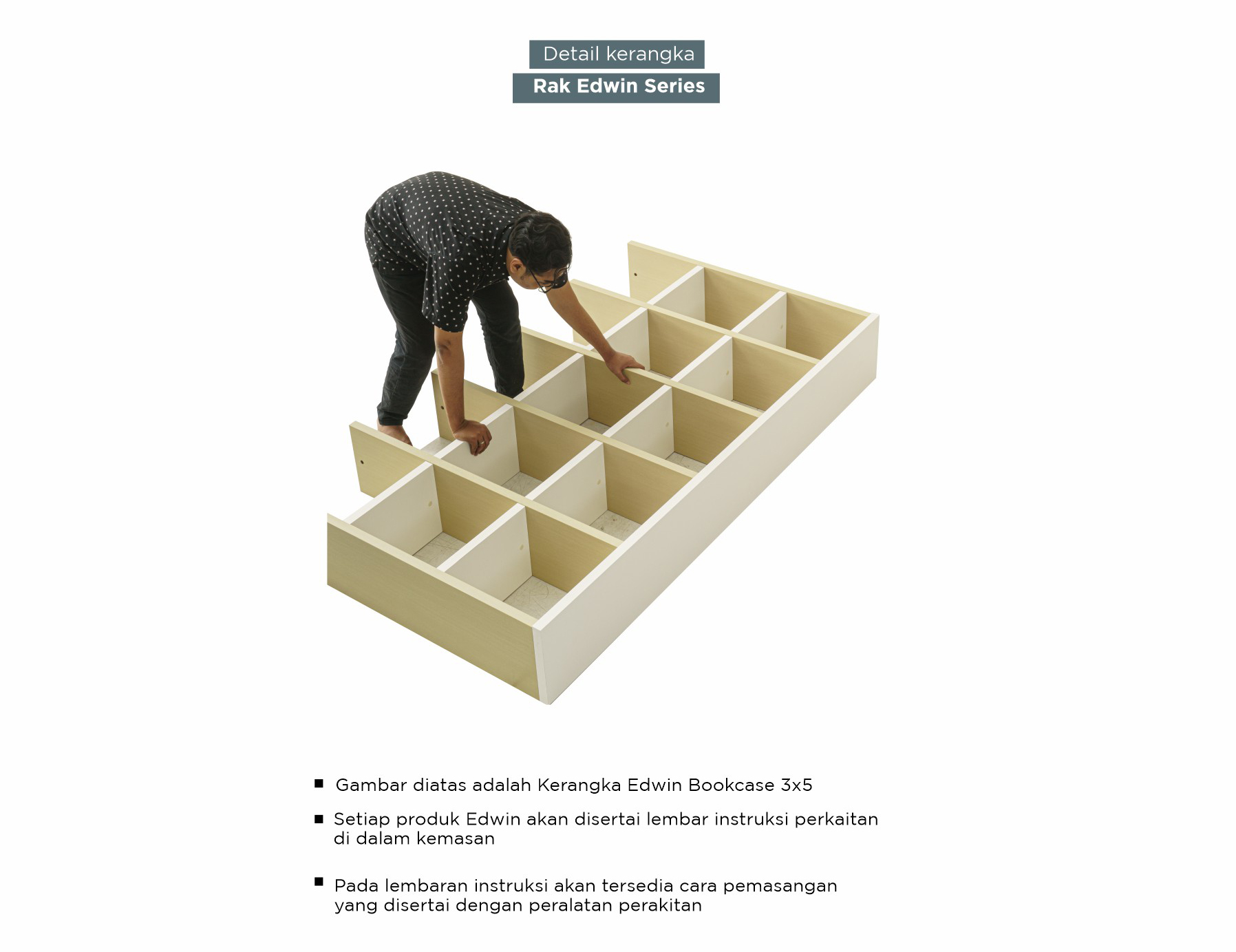 Detail kerangka
Rak Edwin Series

■ Gambar diatas adalah Kerangka Edwin Bookcase 3x5

■ Setiap produk Edwin akan disertai lembar instruksi perkaitan di dalam kemasan

■ Pada lembaran instruksi akan tersedia cara pemasangan yang disertai dengan peralatan perakitan