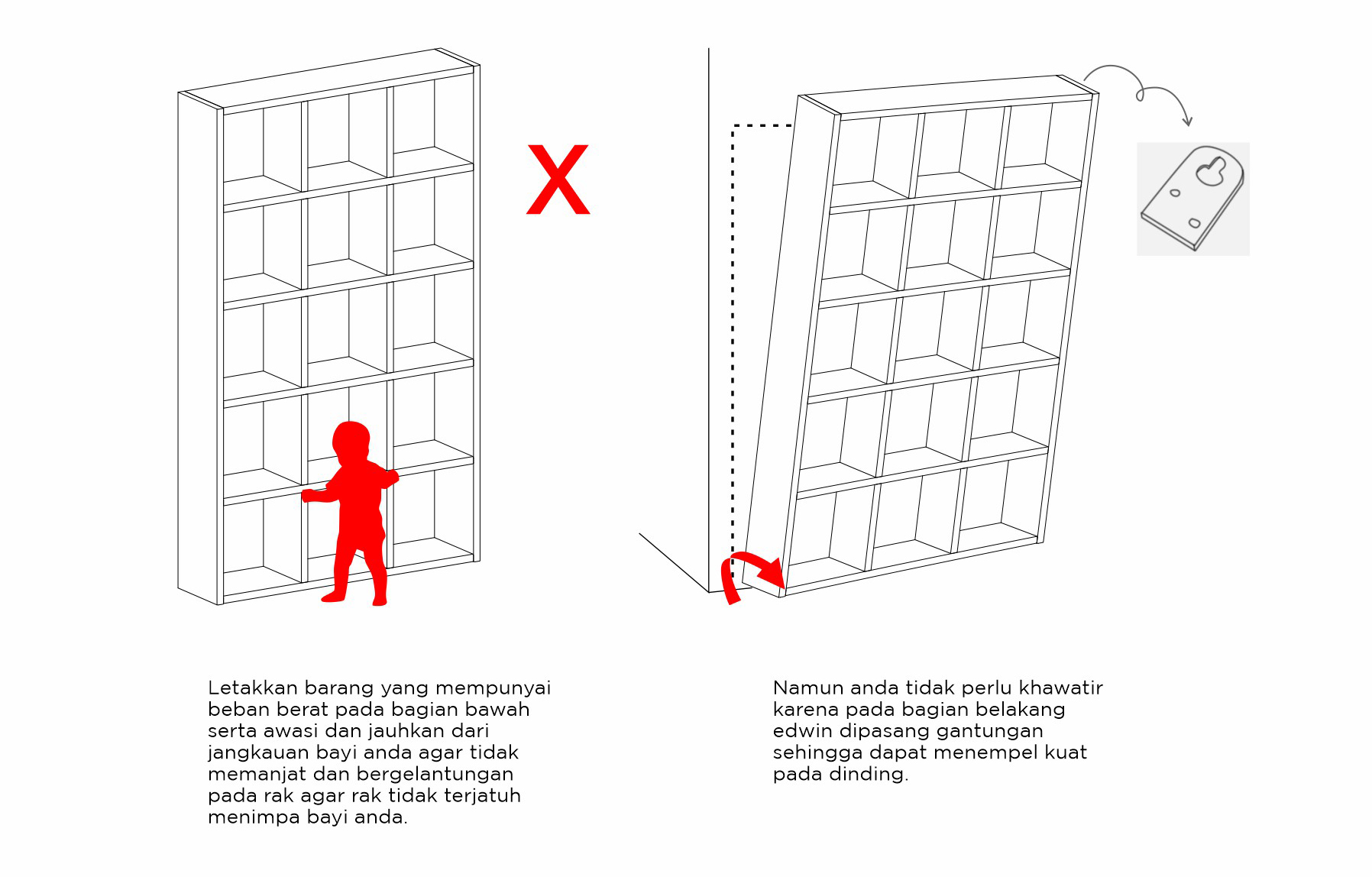 X

Letakkan barang yang mempunyai beban berat pada bagian bawah serta awasi dan jauhkan dari jangkauan bayi anda agar tidak memanjat dan bergelantungan pada rak agar rak tidak terjatuh menimpa bayi anda.

Namun anda tidak perlu khawatir karena pada bagian belakang edwin dipasang gantungan sehingga dapat menempel kuat pada dinding.