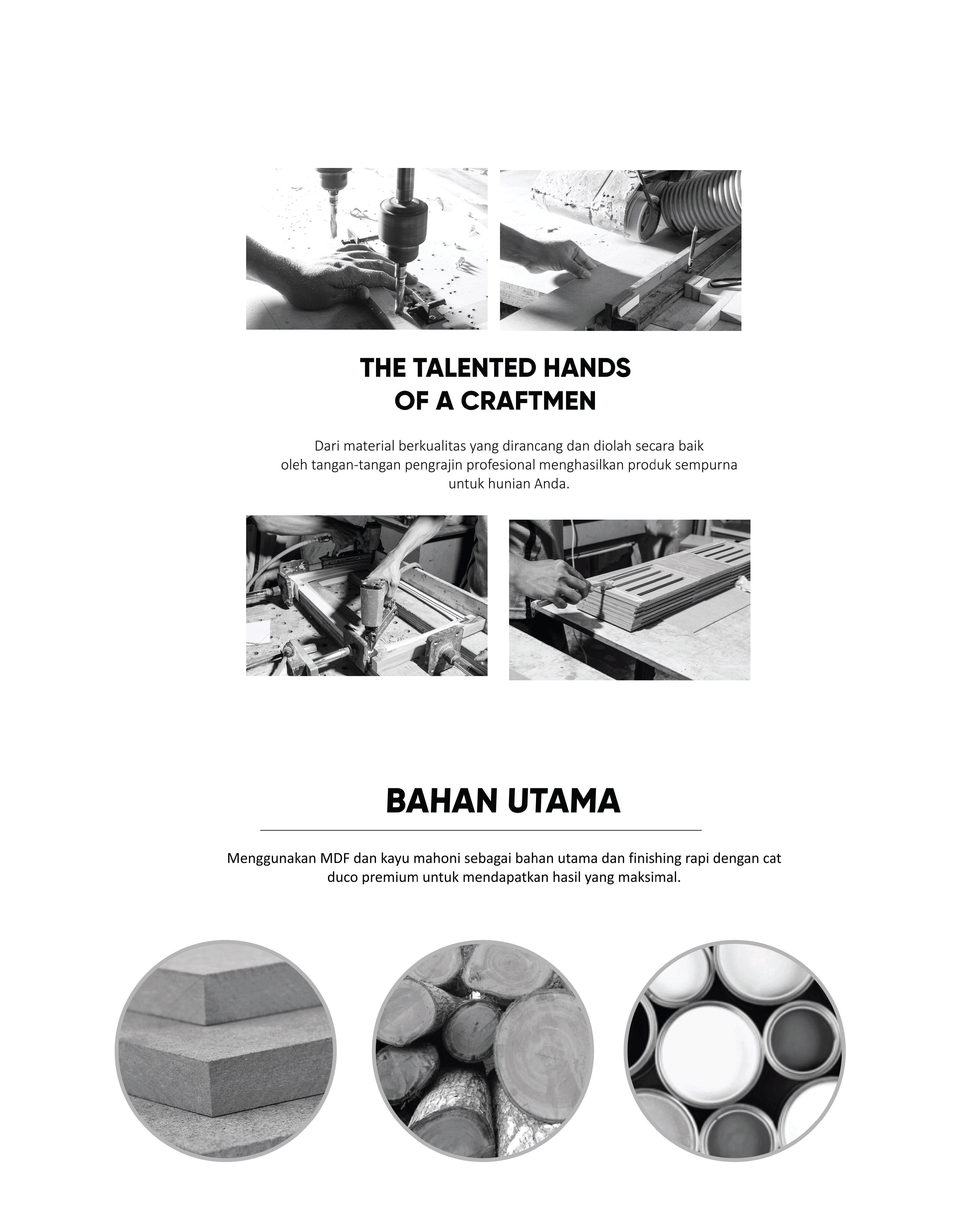 THE TALENTED HANDS OF A CRAFTMEN

Dari material berkualitas yang dirancang dan diolah secara baik oleh tangan-tangan pengrajin profesional menghasilkan produk sempurna untuk hunian Anda.

BAHAN UTAMA

Menggunakan MDF dan kayu mahoni sebagai bahan utama dan finishing rapi dengan cat duco premium untuk mendapatkan hasil yang maksimal.